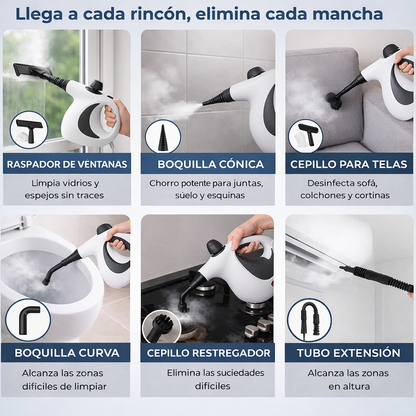 Llega a cada rincón, elimina cada mancha

RASPADOR DE VENTANAS

Limpia vidrios y espejos sin traces

BOQUILLA CÓNICA

Chorro potente para juntas, súelo y esquinas

CEPILLO PARA TELAS

Desinfecta sofá, colchones y cortinas

BOQUILLA CURVA

Alcanza las zonas difíciles de limpiar

CEPILLO RESTREGADOR

Elimina las suciedades difíciles

TUBO EXTENSIÓN

Alcanza las zonas en altura